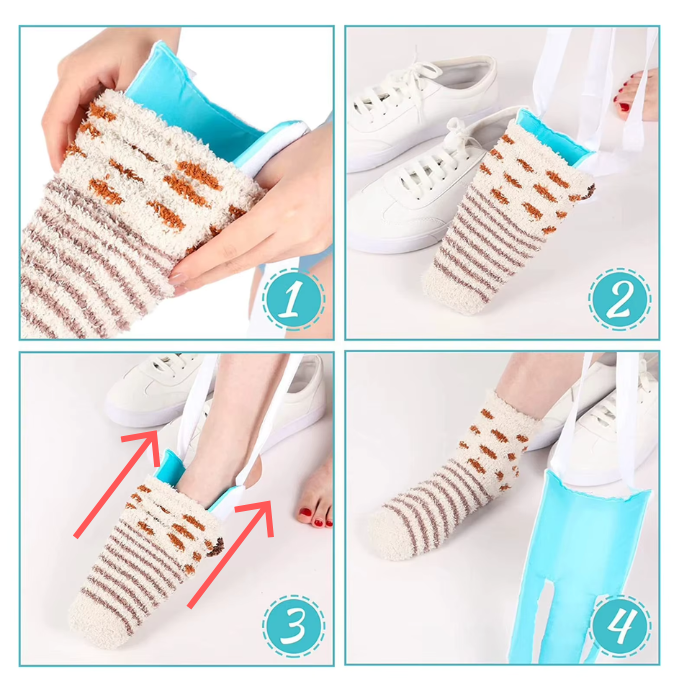 1

2

3

4